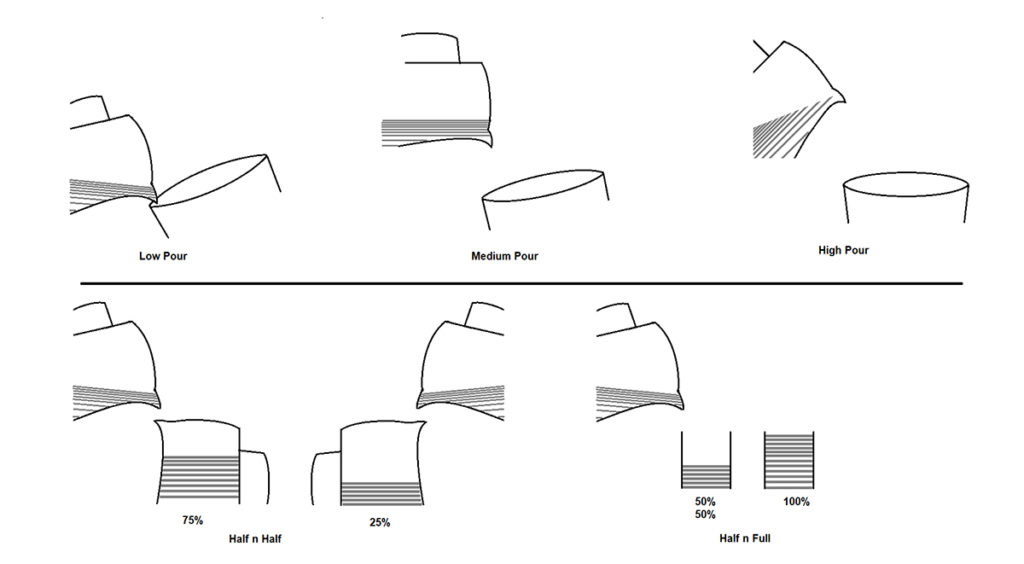 Low Pour

Medium Pour

High Pour

75%

25%

Half n Half

50%
50%

100%

Half n Full