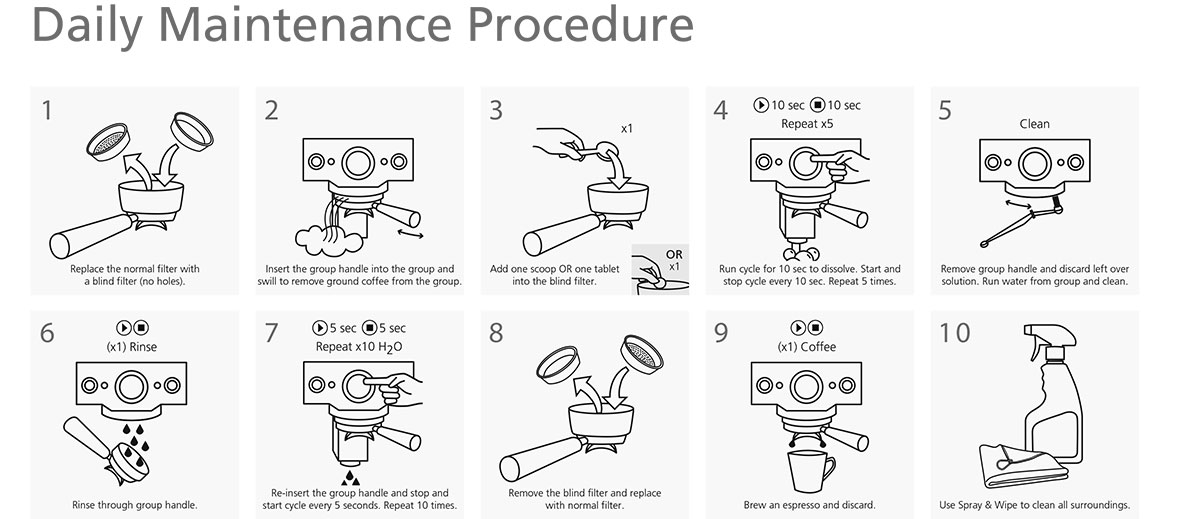 Daily Maintenance Procedure

1

Replace the normal filter with a blind filter (no holes).

2

Insert the group handle into the group and swill to remove ground coffee from the group.

3

x1

OR x1

Add one scoop OR one tablet into the blind filter.

4

10 sec 10 sec
Repeat x5

Run cycle for 10 sec to dissolve. Start and stop cycle every 10 sec. Repeat 5 times.

5

Clean

Remove group handle and discard left over solution. Run water from group and clean.

6

(x1) Rinse

Rinse through group handle.

7

5 sec 5 sec
Repeat x10 $H_2O$

Re-insert the group handle and stop and start cycle every 5 seconds. Repeat 10 times.

8

Remove the blind filter and replace with normal filter.

9

(x1) Coffee

Brew an espresso and discard.

10

Use Spray & Wipe to clean all surroundings.